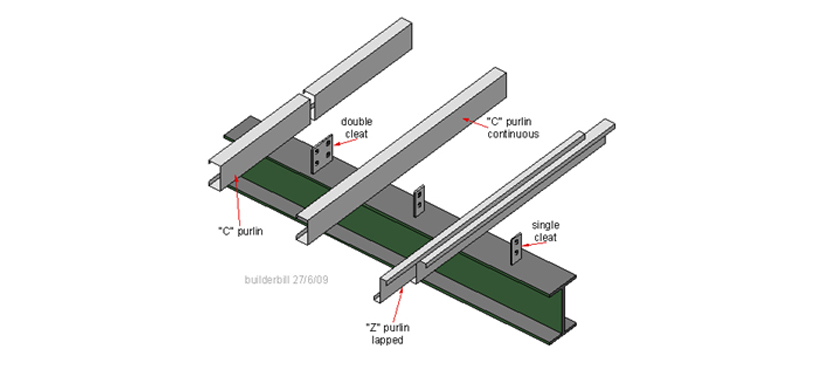 double cleat

"C" purlin continuous

"C" purlin

single cleat

builderbill 27/6/09

"Z" purlin lapped